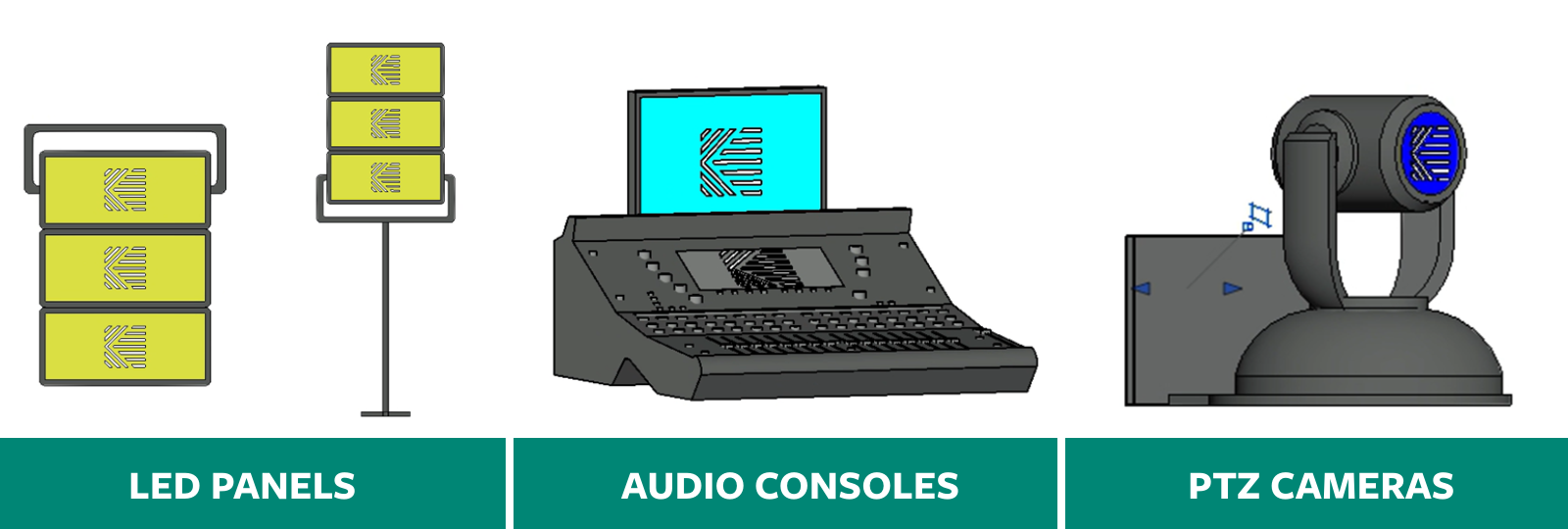 LED PANELS

AUDIO CONSOLES

PTZ CAMERAS